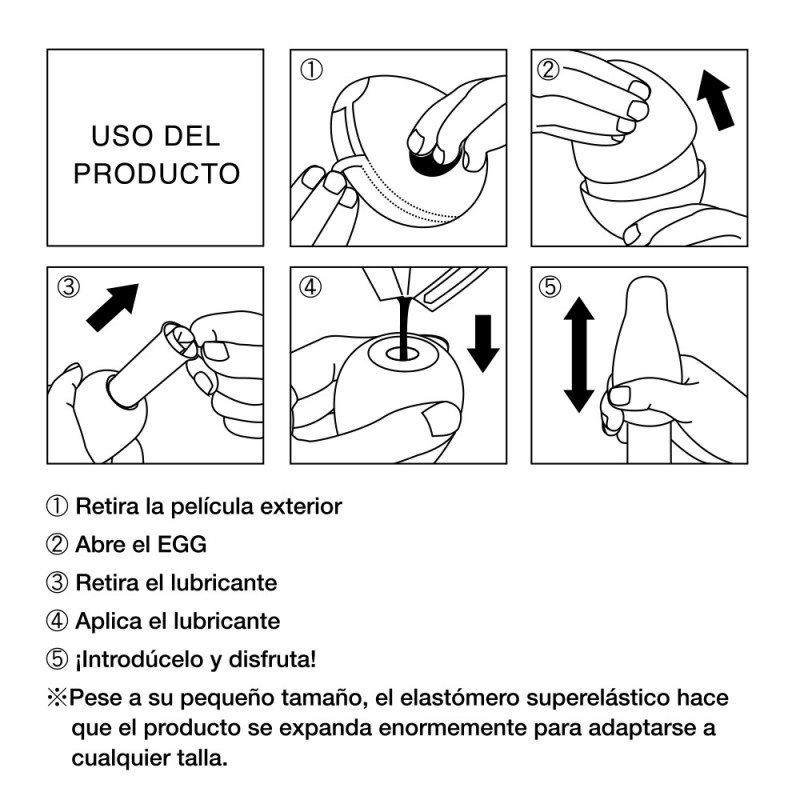 USO DEL PRODUCTO

①

②

③

④

⑤

① Retira la película exterior

② Abre el EGG

③ Retira el lubricante

④ Aplica el lubricante

⑤ ¡Introdúcelo y disfruta!

※Pese a su pequeño tamaño, el elastómero superelástico hace que el producto se expanda enormemente para adaptarse a cualquier talla.